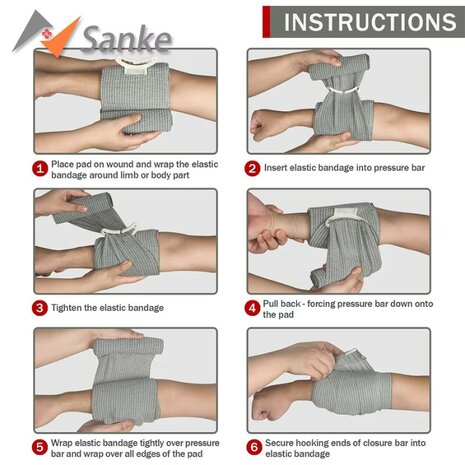 Sanke

INSTRUCTIONS

1 Place pad on wound and wrap the elastic bandage around limb or body part

2 Insert elastic bandage into pressure bar

3 Tighten the elastic bandage

4 Pull back - forcing pressure bar down onto the pad

5 Wrap elastic bandage tightly over pressure bar and wrap over all edges of the pad

6 Secure hooking ends of closure bar into elastic bandage